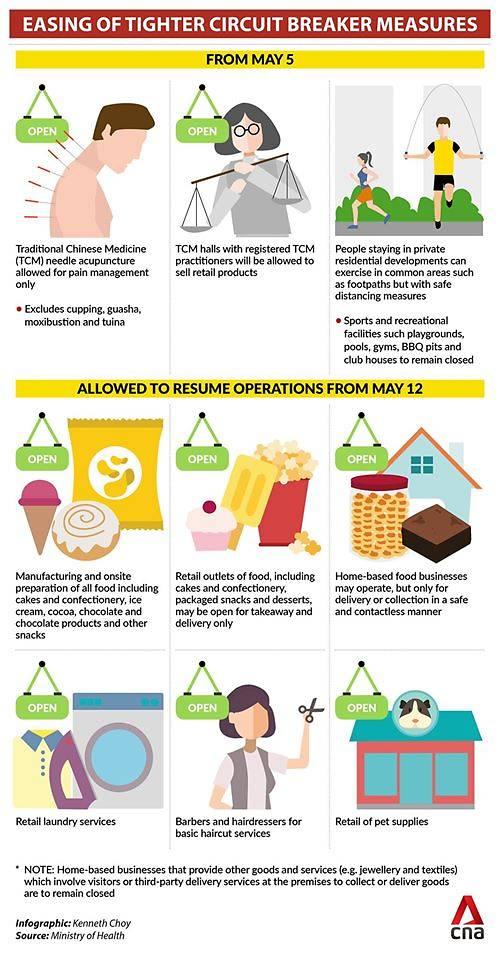 EASING OF TIGHTER CIRCUIT BREAKER MEASURES

FROM MAY 5

OPEN

Traditional Chinese Medicine (TCM) needle acupuncture allowed for pain management only

• Excludes cupping, guasha, moxibustion and tuina

OPEN

TCM halls with registered TCM practitioners will be allowed to sell retail products

People staying in private residential developments can exercise in common areas such as footpaths but with safe distancing measures

• Sports and recreational facilities such playgrounds, pools, gyms, BBQ pits and club houses to remain closed

ALLOWED TO RESUME OPERATIONS FROM MAY 12

OPEN

Manufacturing and onsite preparation of all food including cakes and confectionery, ice cream, cocoa, chocolate and chocolate products and other snacks

OPEN

Retail outlets of food, including cakes and confectionery, packaged snacks and desserts, may be open for takeaway and delivery only

OPEN

Home-based food businesses may operate, but only for delivery or collection in a safe and contactless manner

OPEN

Retail laundry services

OPEN

Barbers and hairdressers for basic haircut services

OPEN

Retail of pet supplies

* NOTE: Home-based businesses that provide other goods and services (e.g. jewellery and textiles) which involve visitors or third-party delivery services at the premises to collect or deliver goods are to remain closed

Infographic: Kenneth Choy
Source: Ministry of Health

cna