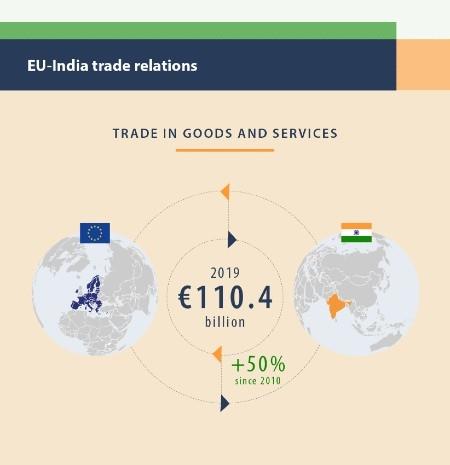 EU-India trade relations

TRADE IN GOODS AND SERVICES

2019
€110.4
billion

+50%
since 2010