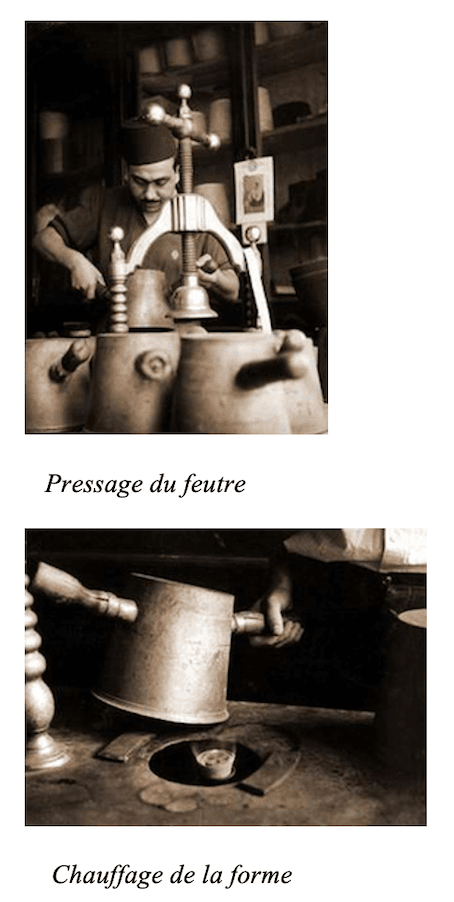 Pressage du feutre

Chauffage de la forme