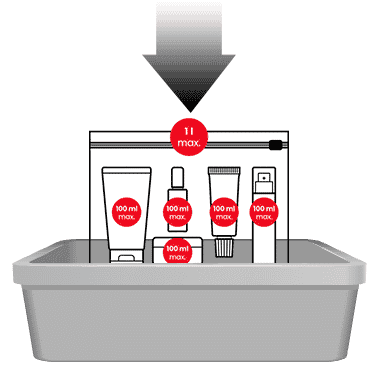 1 l
max.

100 ml
max.

100 ml
max.

100 ml
max.

100 ml
max.

100 ml
max.