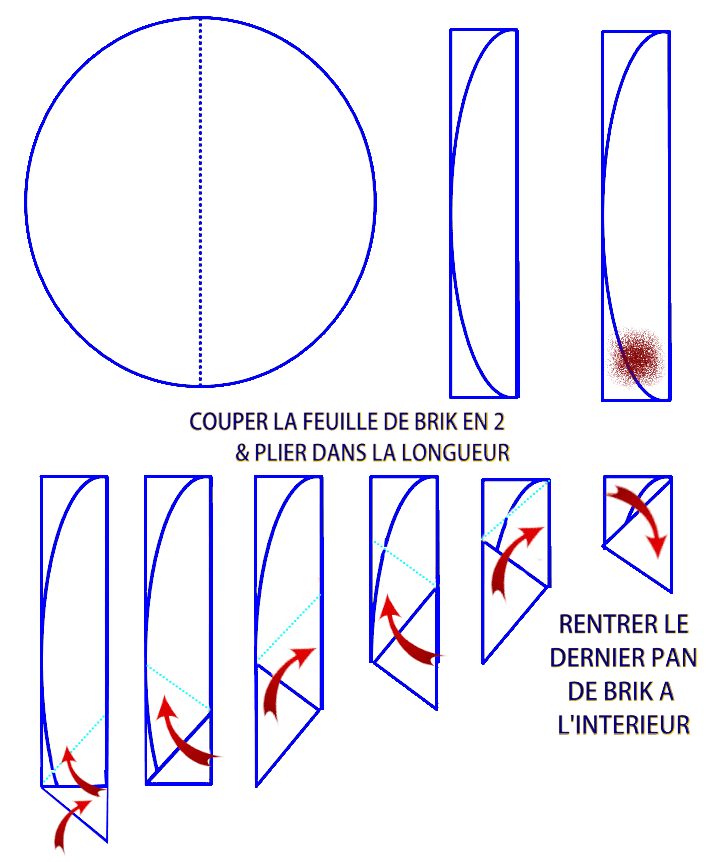 COUPER LA FEUILLE DE BRIK EN 2
& PLIER DANS LA LONGUEUR

RENTRER LE DERNIER PAN DE BRIK A L'INTERIEUR