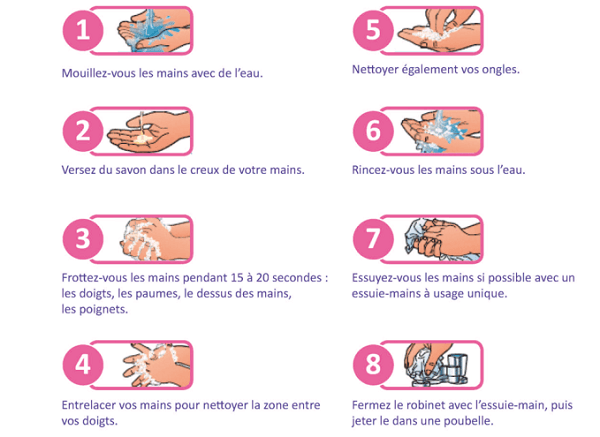 1

Mouillez-vous les mains avec de l'eau.

2

Versez du savon dans le creux de votre mains.

3

Frottez-vous les mains pendant 15 à 20 secondes : les doigts, les paumes, le dessus des mains, les poignets.

4

Entrelacer vos mains pour nettoyer la zone entre vos doigts.

5

Nettoyer également vos ongles.

6

Rincez-vous les mains sous l'eau.

7

Essuyez-vous les mains si possible avec un essuie-mains à usage unique.

8

Fermez le robinet avec l'essuie-main, puis jeter le dans une poubelle.